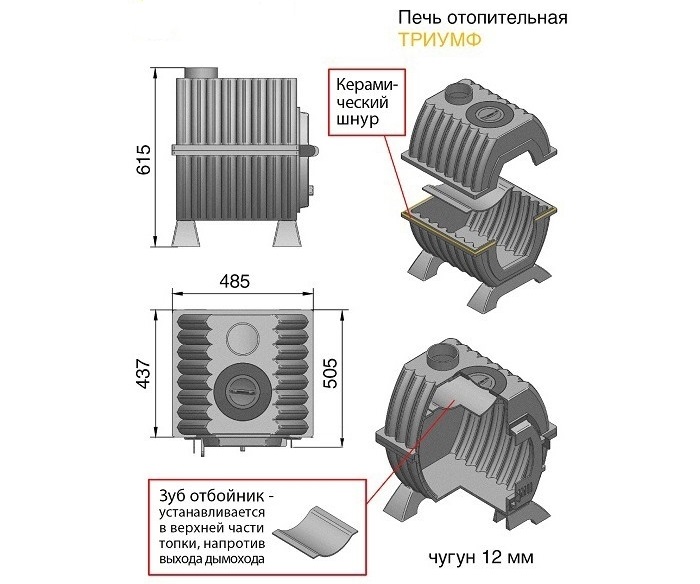 Печь отопительная
ТРИУМФ

615

Керамический шнур

485

437

505

Зуб отбойник - устанавливается в верхней части топки, напротив выхода дымохода

чугун 12 мм